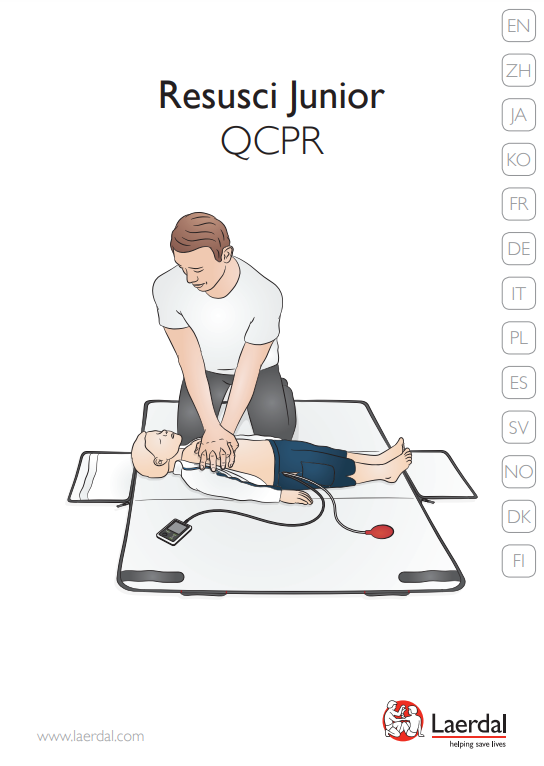 Resusci Junior
QCPR

EN
ZH
JA
KO
FR
DE
IT
PL
ES
SV
NO
DK
FI

www.laerdal.com

Laerdal
helping save lives