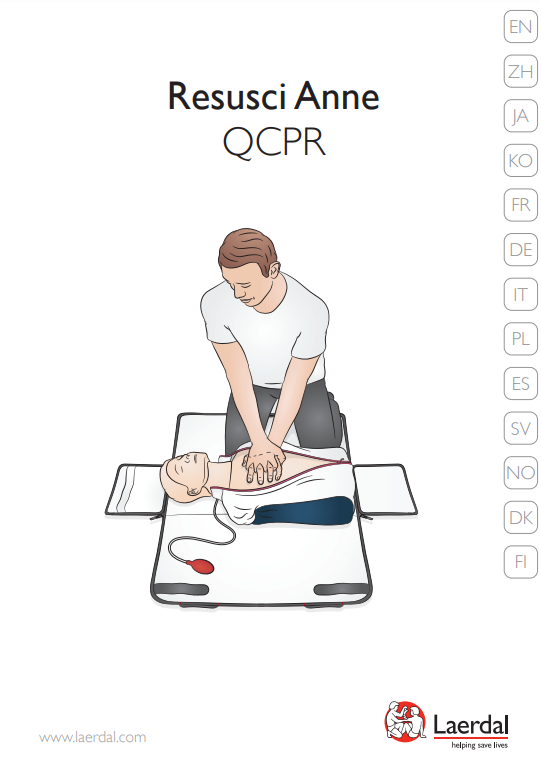 Resusci Anne
QCPR

EN
ZH
JA
KO
FR
DE
IT
PL
ES
SV
NO
DK
FI

www.laerdal.com

Laerdal
helping save lives